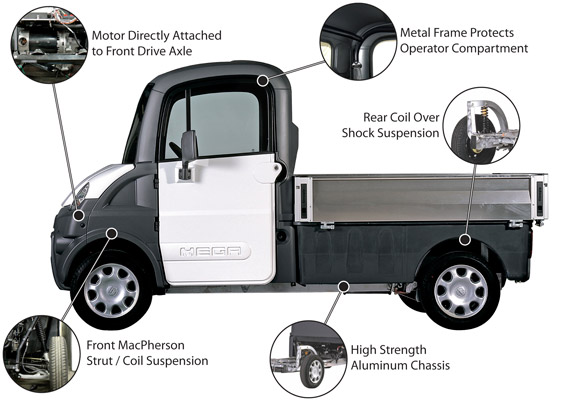 Motor Directly Attached to Front Drive Axle

Metal Frame Protects Operator Compartment

Rear Coil Over Shock Suspension

MEGA

Front MacPherson Strut / Coil Suspension

High Strength Aluminum Chassis